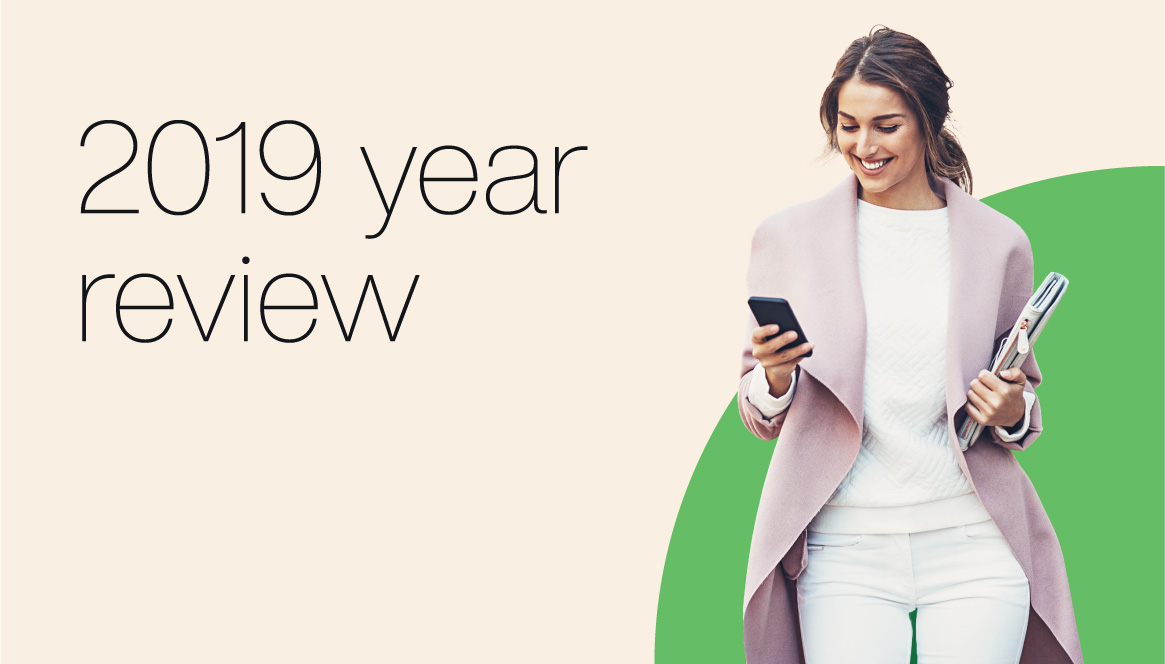 2019 year review